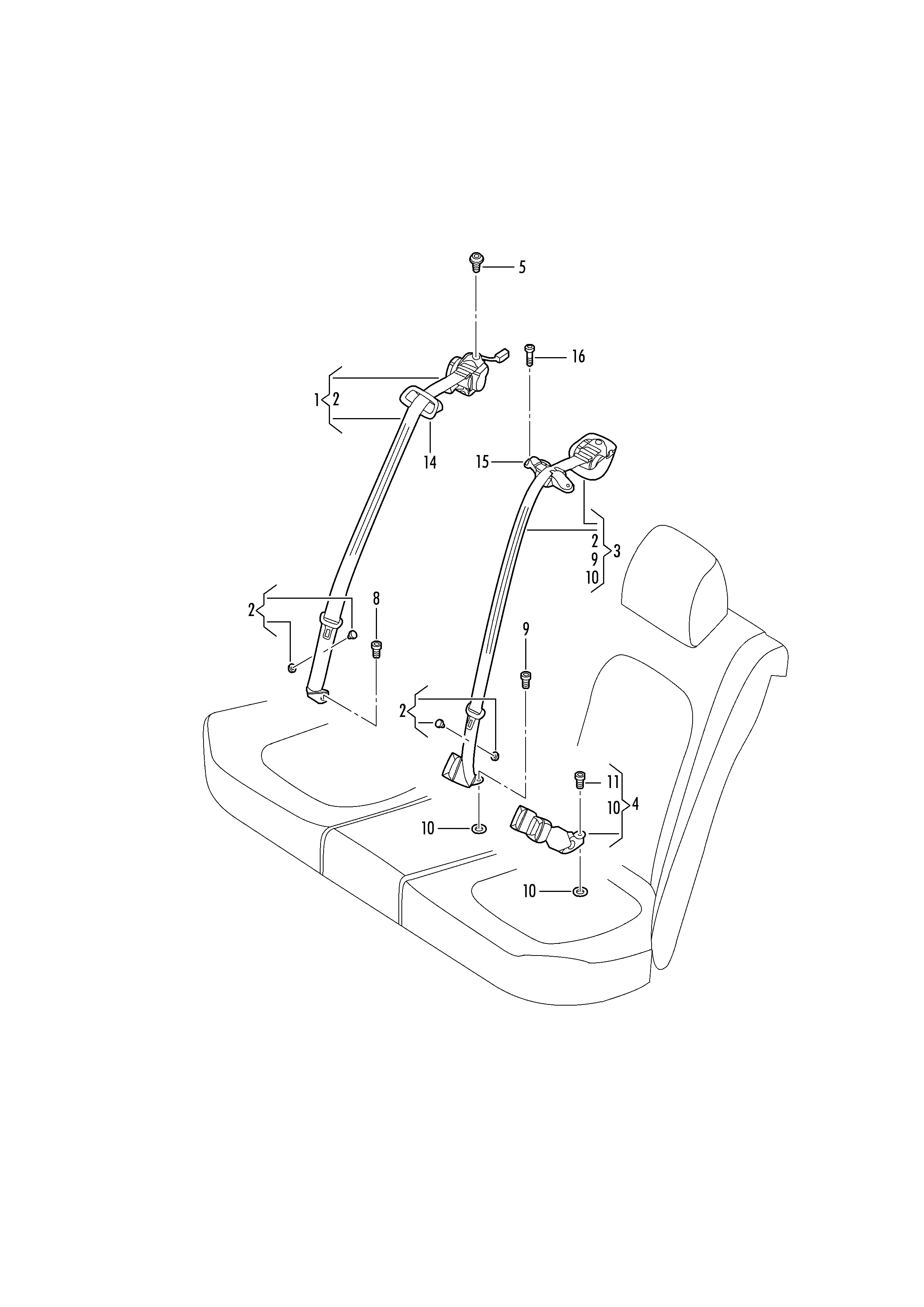 5
16
1
2
14
15
2
9
10
3
2
8
9
2
11
10
4
10
10