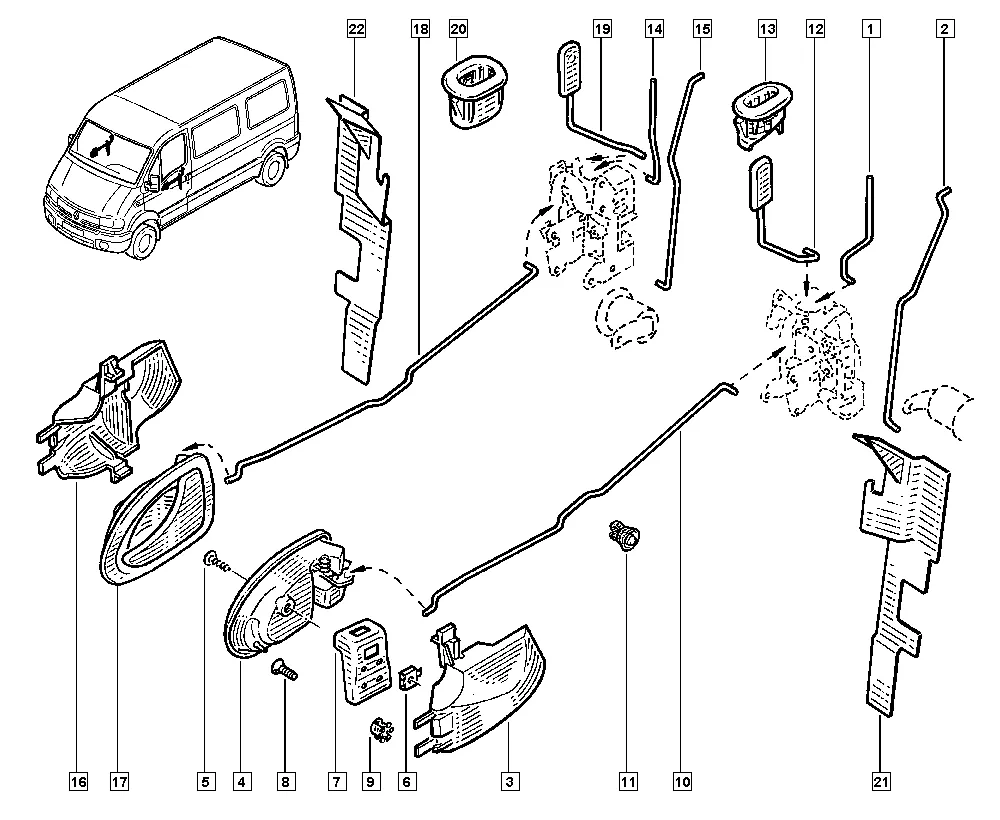 22
18
20
19
14
15
13
12
1
2
16
17
5
4
8
7
9
6
3
11
10
21