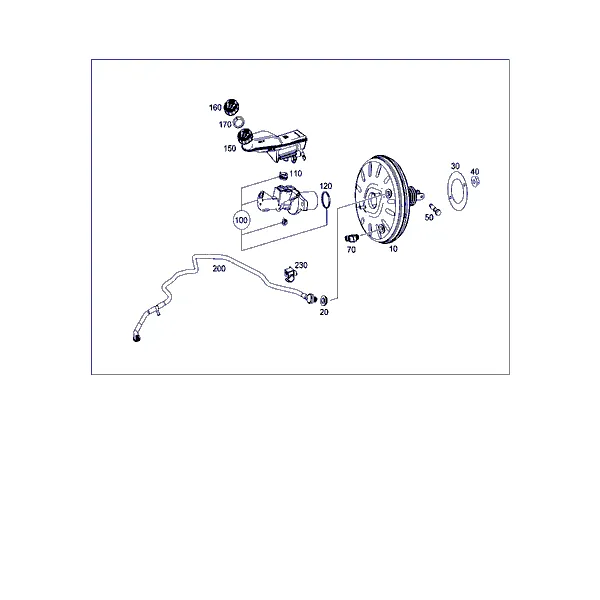 160
170
150
110
120
100
30
40
50
70
10
200
230
20