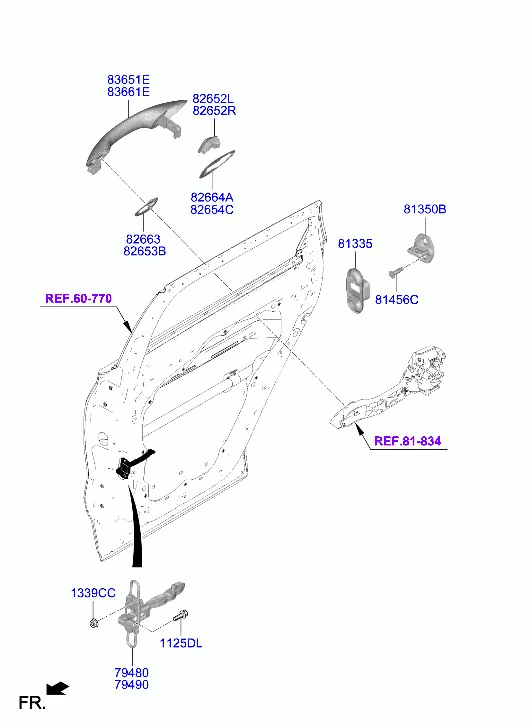 83651E
83661E

82652L
82652R

82664A
82654C

82663
82653B

81350B

81335

81456C

REF.60-770

REF.81-834

1339CC

1125DL

79480
79490

FR.