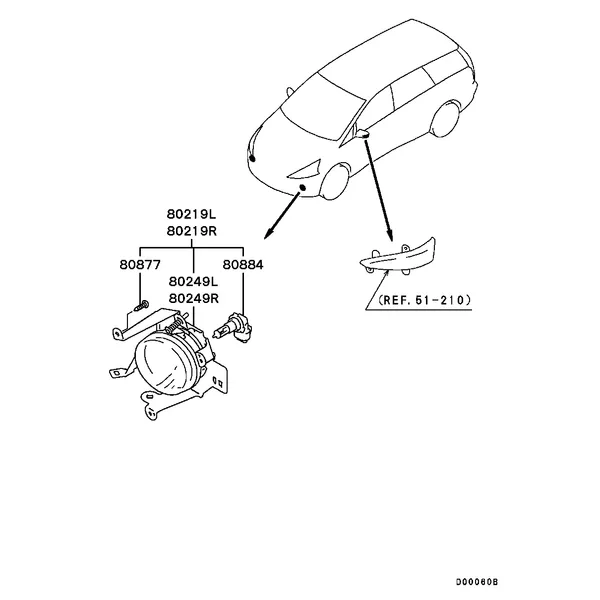 80219L
80219R

80877

80249L
80249R

80884

(REF. 51-210)

D00060B