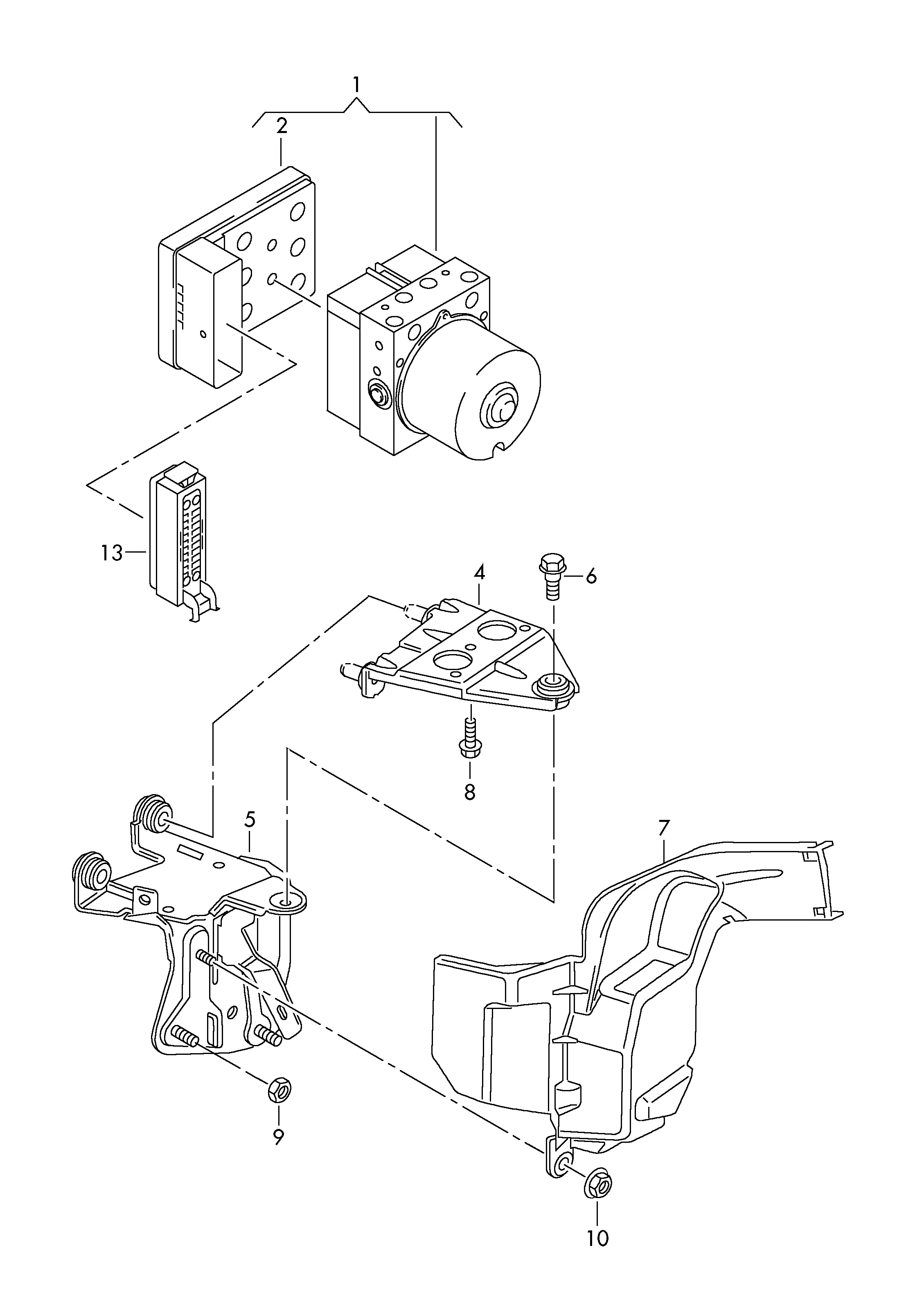 1
2
13
4
6
8
5
7
9
10