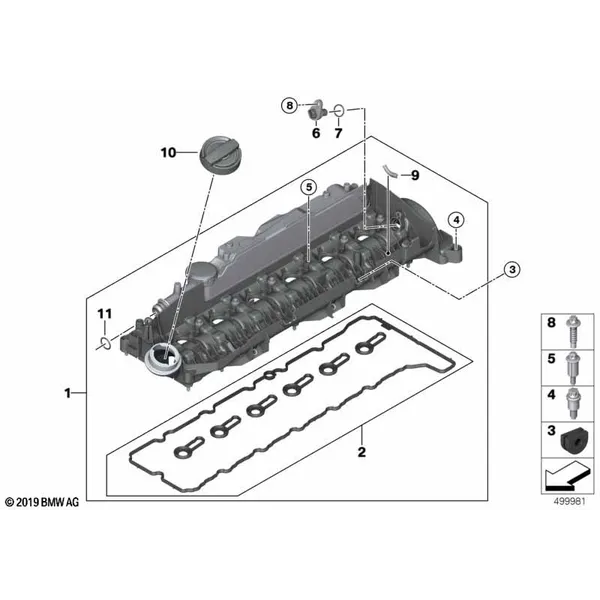 8
6
7
10
9
5
4
3
11
1
2
8
5
4
3
© 2019 BMW AG
499981