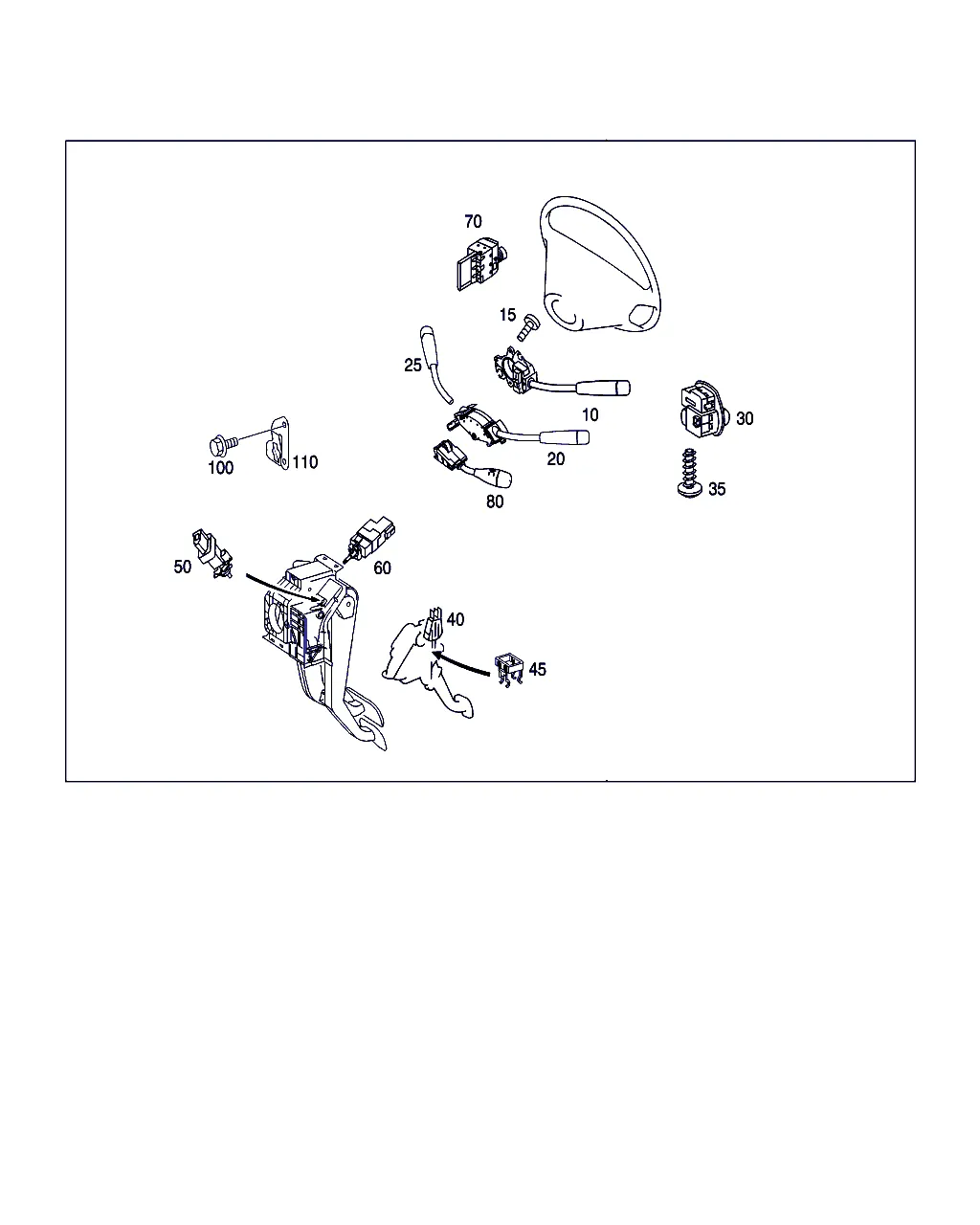 70
15
25
10
30
20
100
110
80
35
50
60
40
45