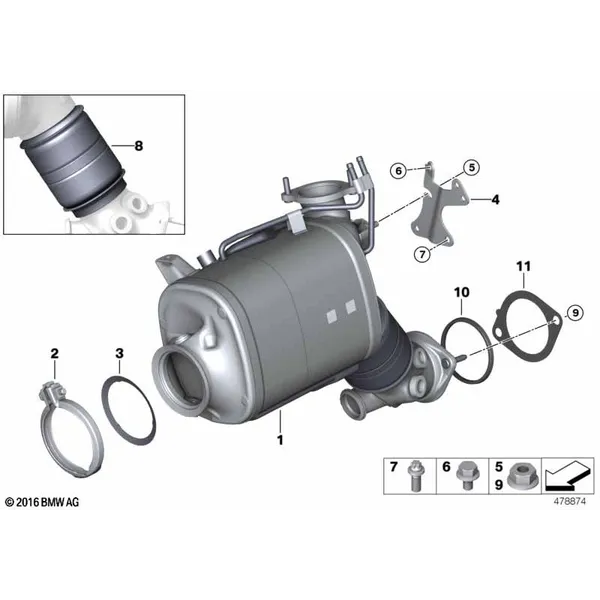 8
6
5
4
7
11
10
9
2
3
1
7
6
5
9
© 2016 BMW AG
478874