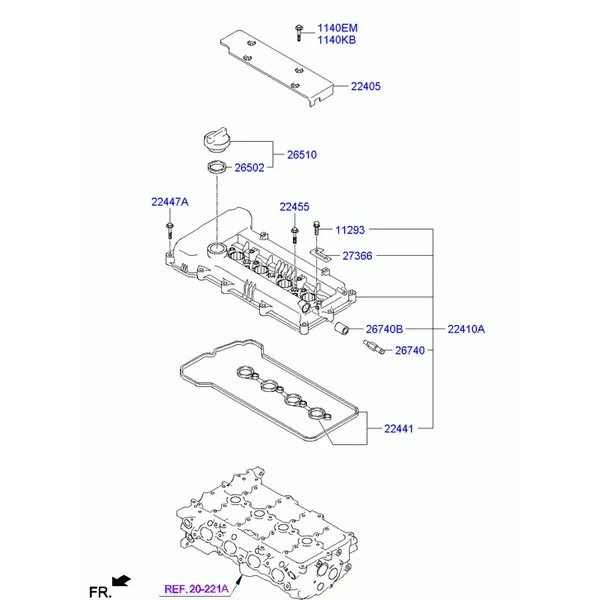 1140EM
1140KB
22405
26510
26502
22447A
22455
11293
27366
26740B
22410A
26740
22441
FR.
REF. 20-221A