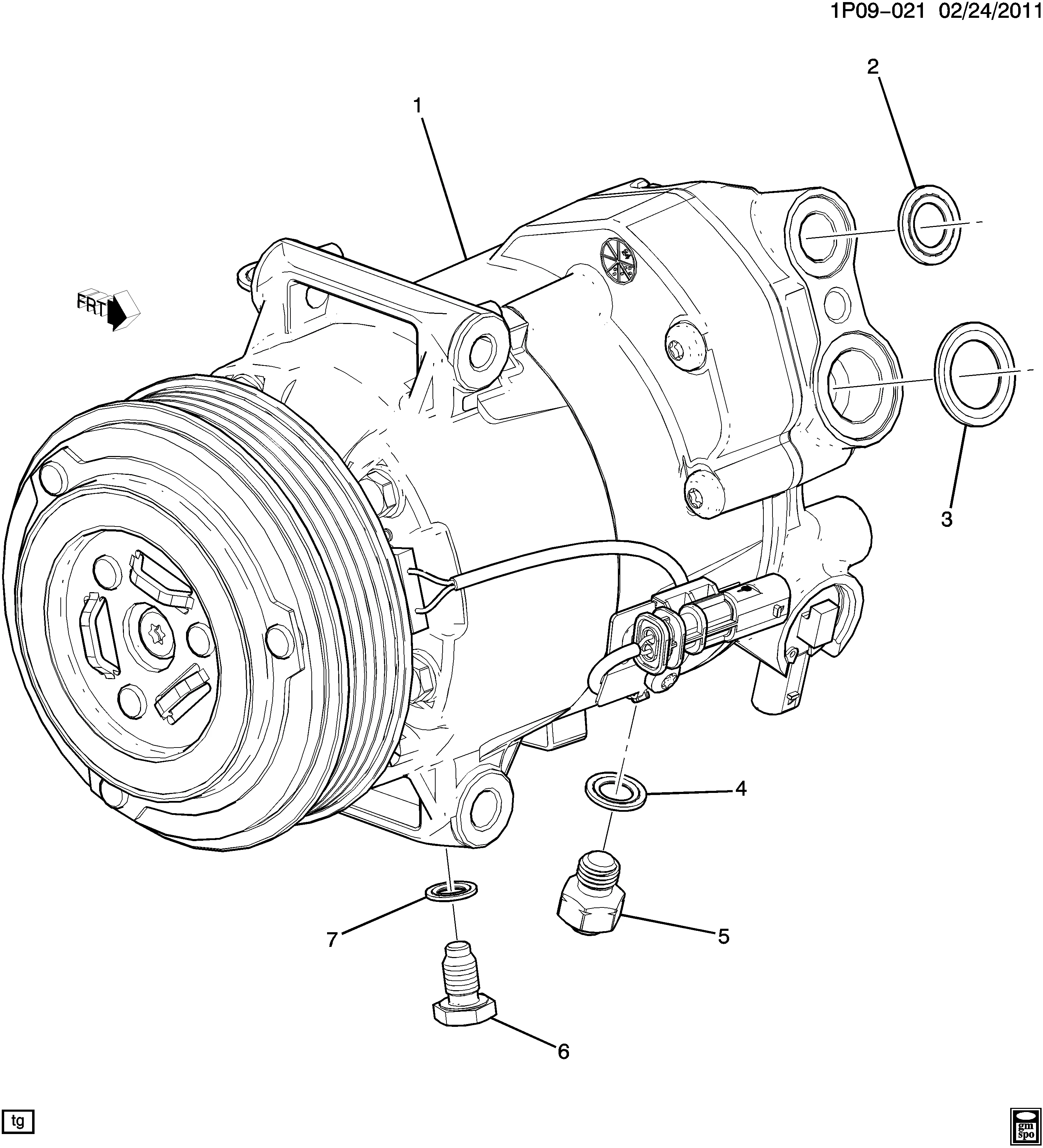 1P09-021 02/24/2011

2

1

FRT

3

4

7

5

6

tg

gm spo