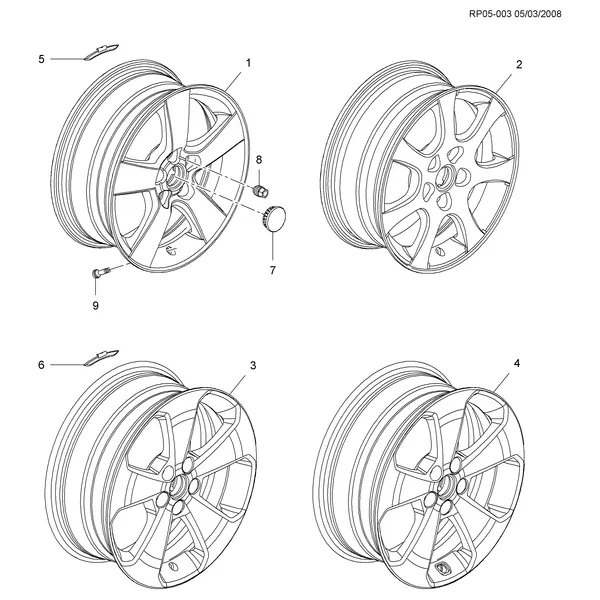 RP05-003 05/03/2008

5
1
2
8
7
9
6
3
4