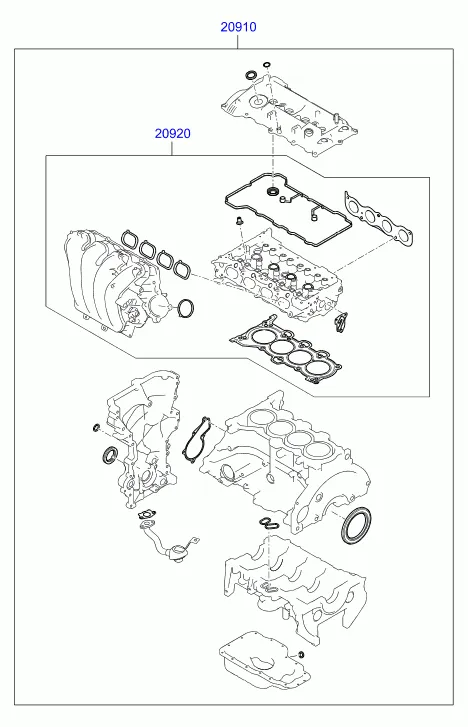 20910

20920