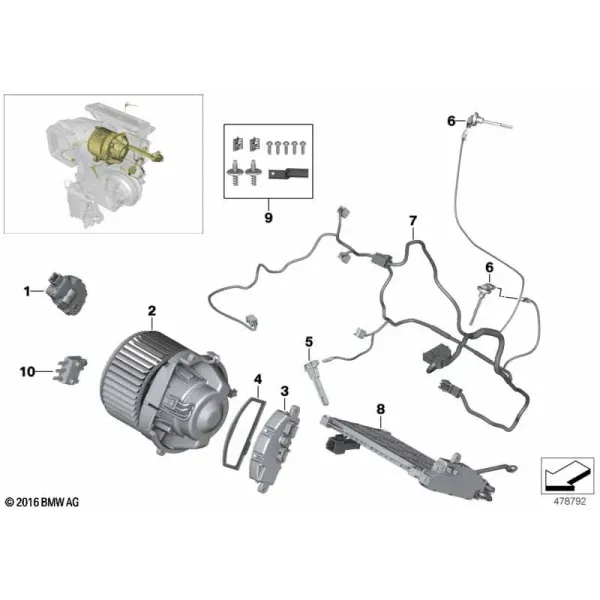 6
9
7
6
1
2
5
10
4
3
8
© 2016 BMW AG
478792