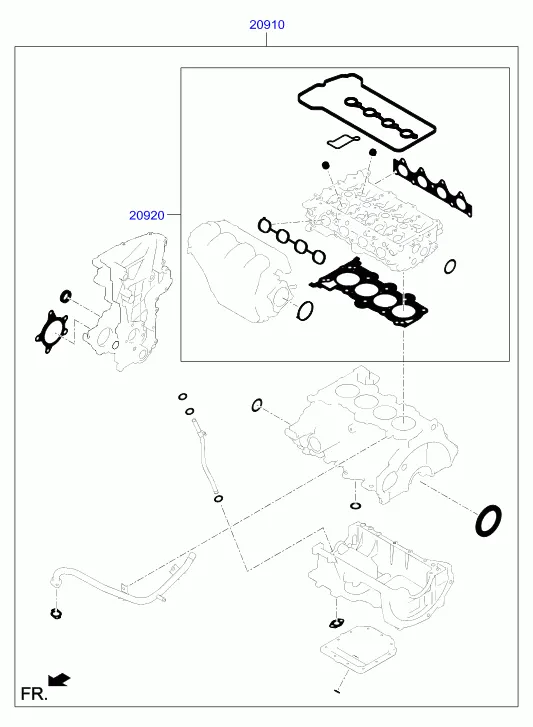 20910

20920

FR.