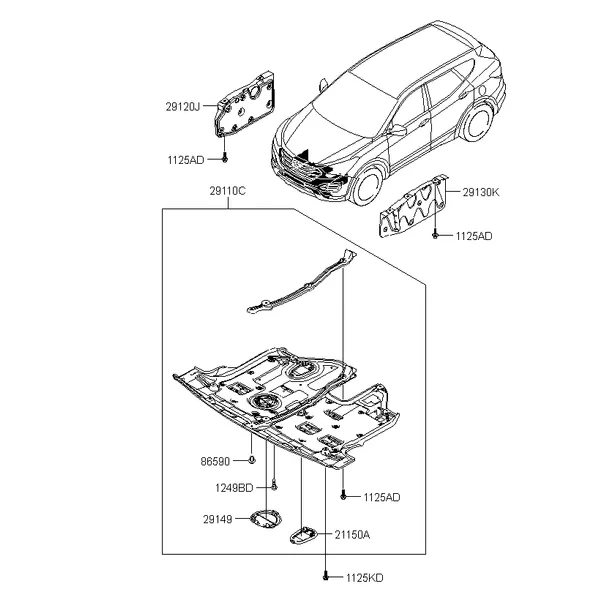 29120J
1125AD
29110C
29130K
1125AD
86590
1249BD
1125AD
29149
21150A
1125KD