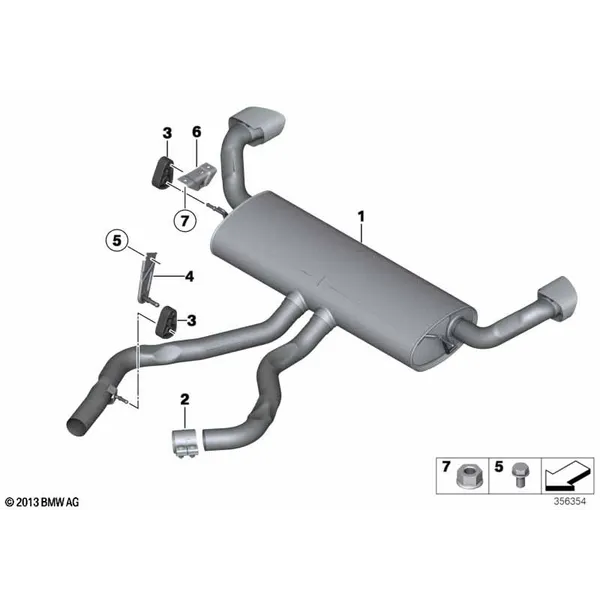 3
6
7
1
5
4
3
2
7
5
© 2013 BMW AG
356354