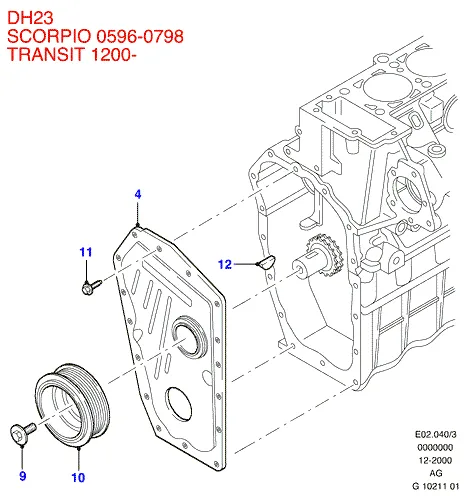 DH23
SCORPIO 0596-0798
TRANSIT 1200-

4

11

12

9

10

E02.040/3
0000000
12-2000
AG
G 10211 01