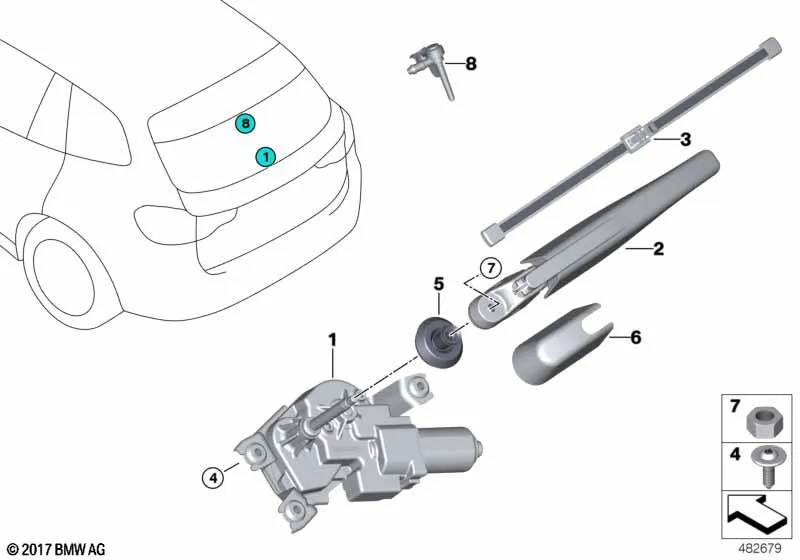 8
1
8
3
2
7
5
6
1
4
7
4
© 2017 BMW AG
482679