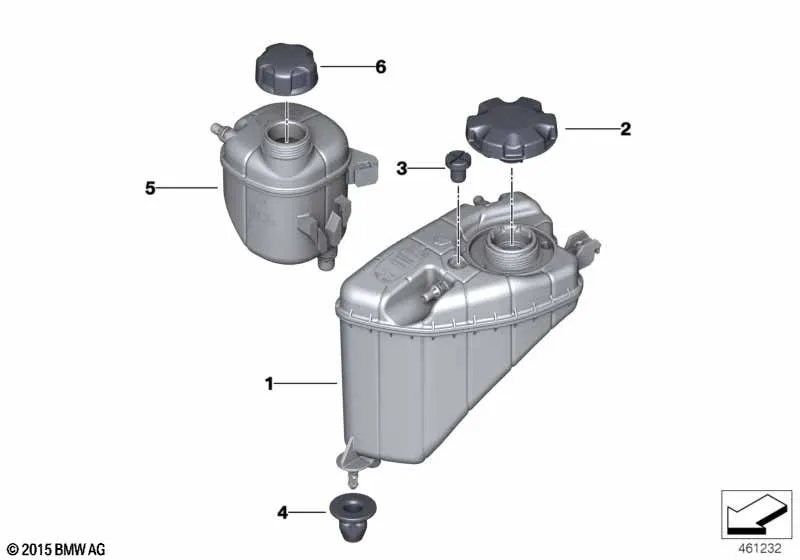 6

2

3

5

1

4

© 2015 BMW AG

461232