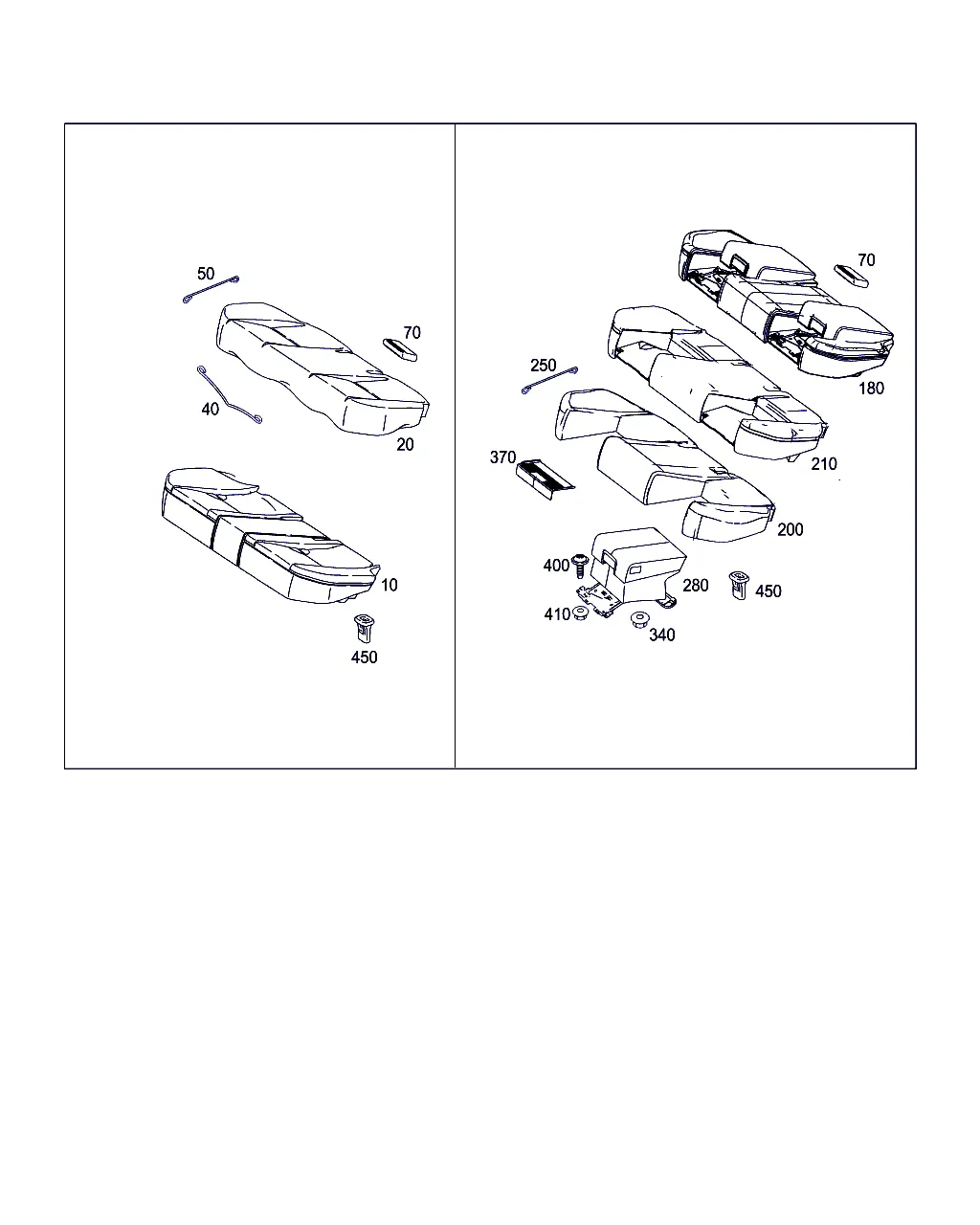 50
70
40
20
10
450

70
180
250
210
370
200
400
280
450
410
340