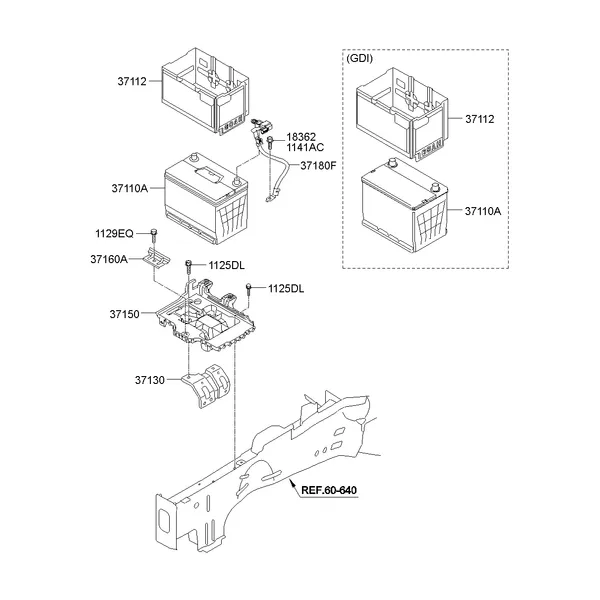 37112
18362
1141AC
37180F
37110A
1129EQ
37160A
1125DL
1125DL
37150
37130
REF.60-640
(GDI)
37112
37110A