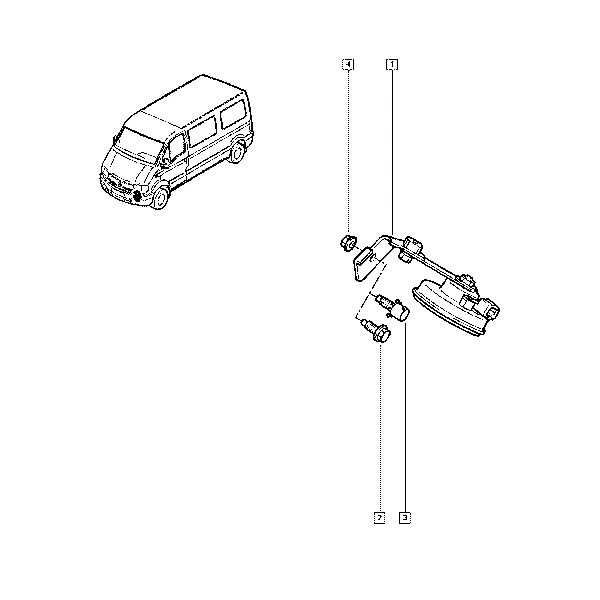 4
1
2
3