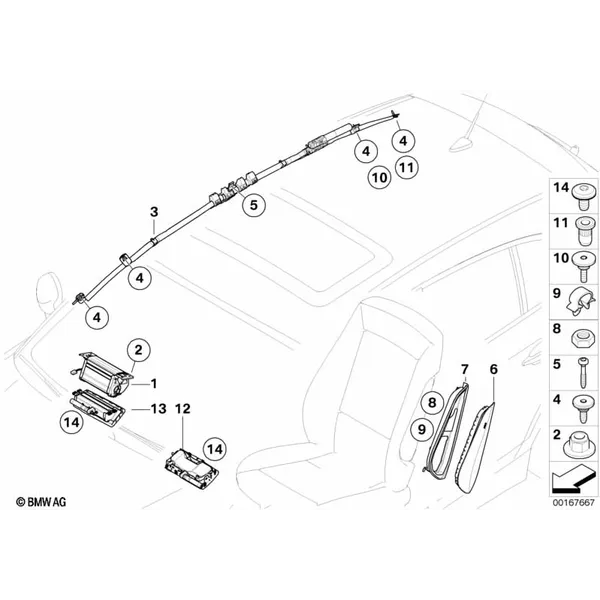 4
4
10
11
5
3
4
4
2
1
13
14
12
14
7
6
8
9
14
11
10
9
8
5
4
2
© BMW AG
00167667