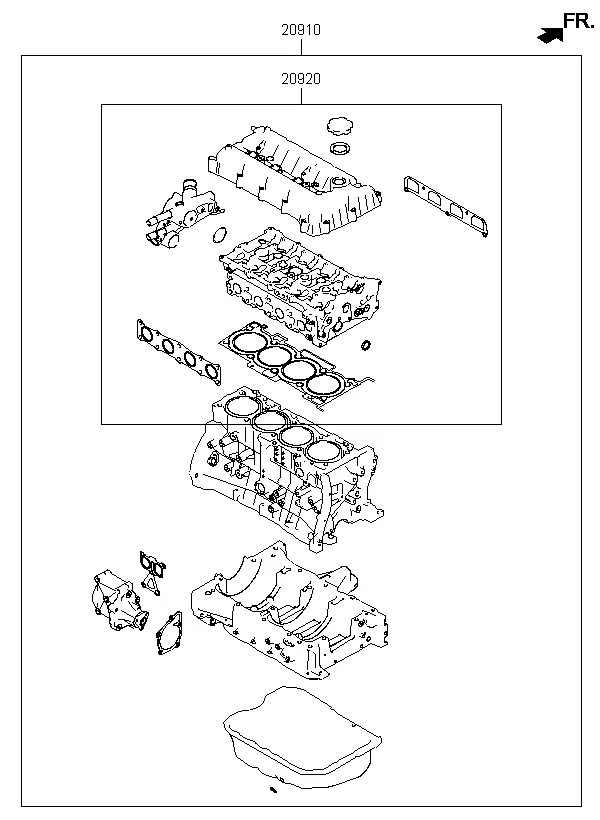 20910

FR.

20920