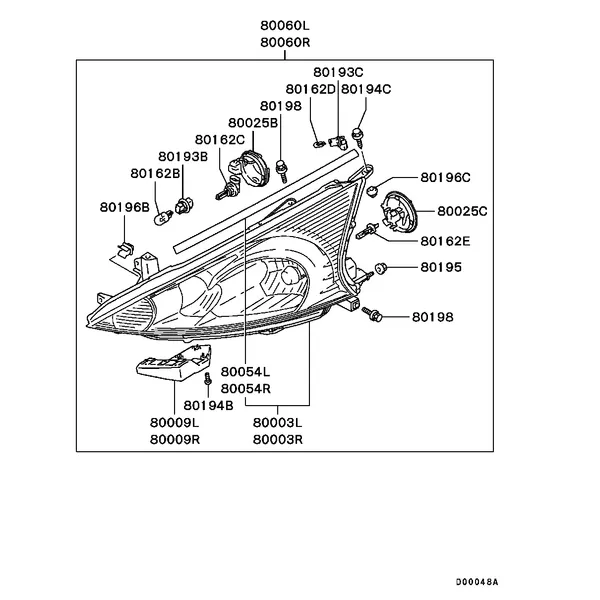 80060L
80060R

80193C
80162D
80194C
80198
80025B
80162C
80193B
80162B
80196B
80196C
80025C
80162E
80195
80198
80054L
80054R
80194B
80009L
80009R
80003L
80003R

D00048A