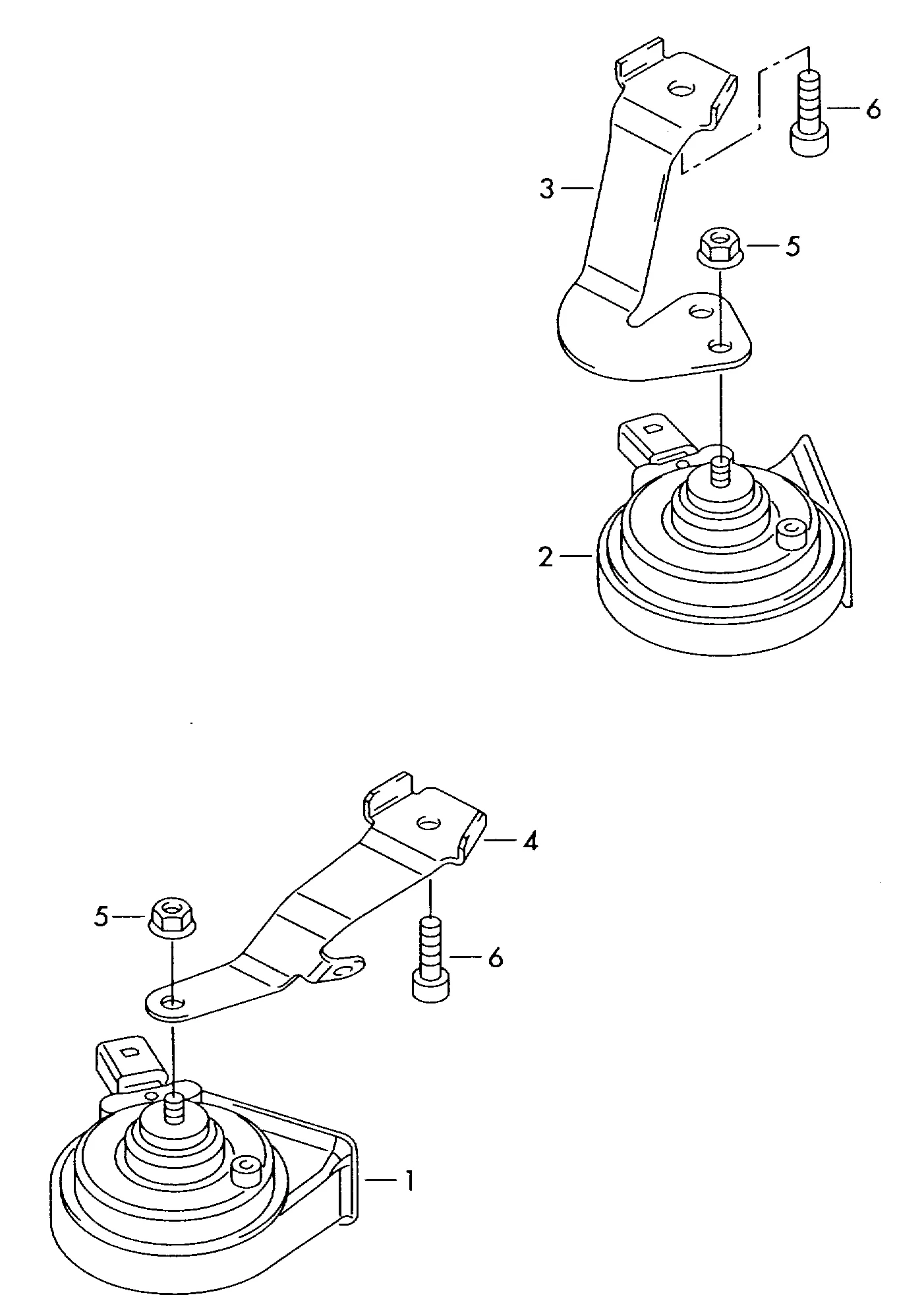 6
3
5
2
4
5
6
1