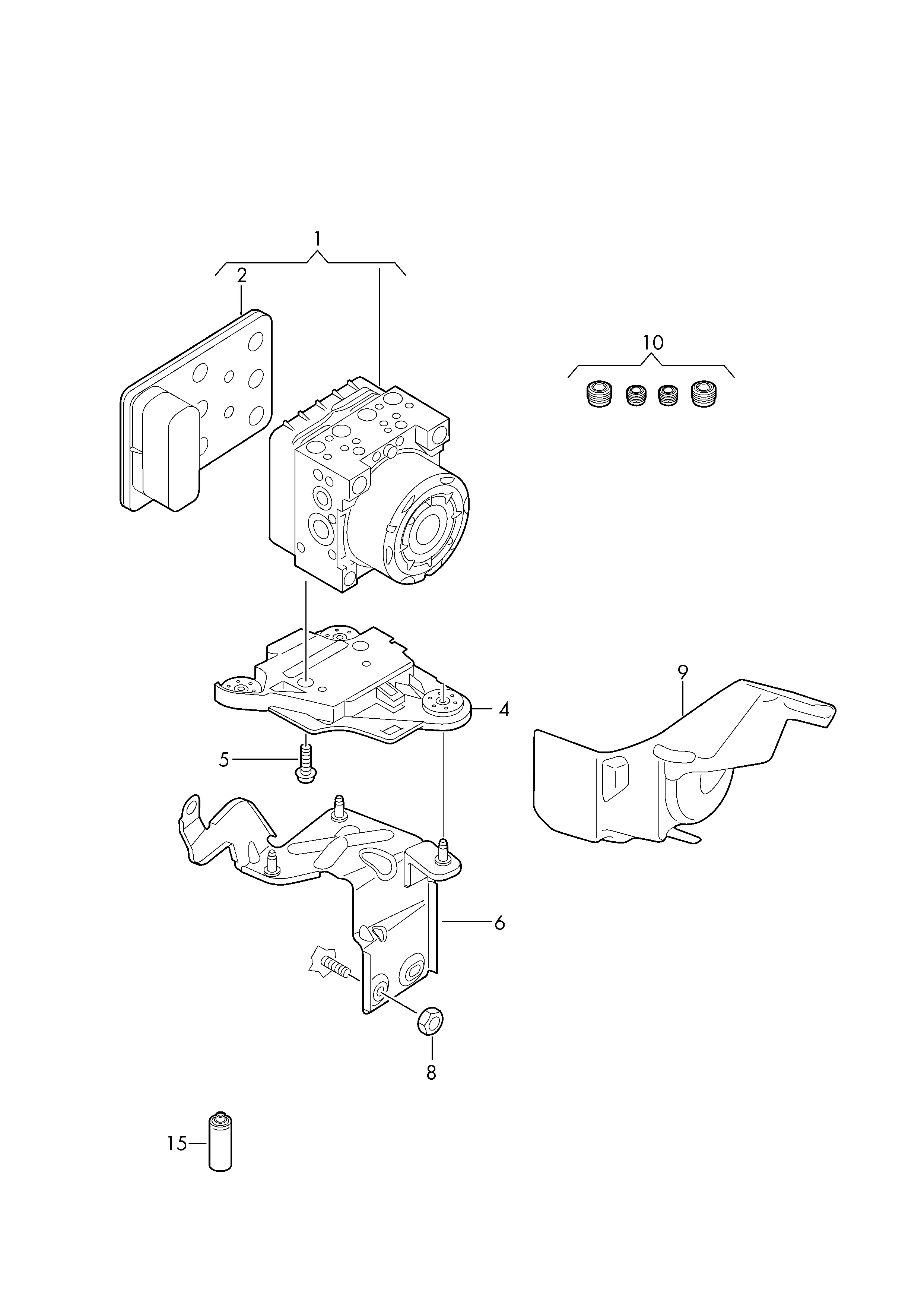 1
2
10
9
4
5
6
8
15