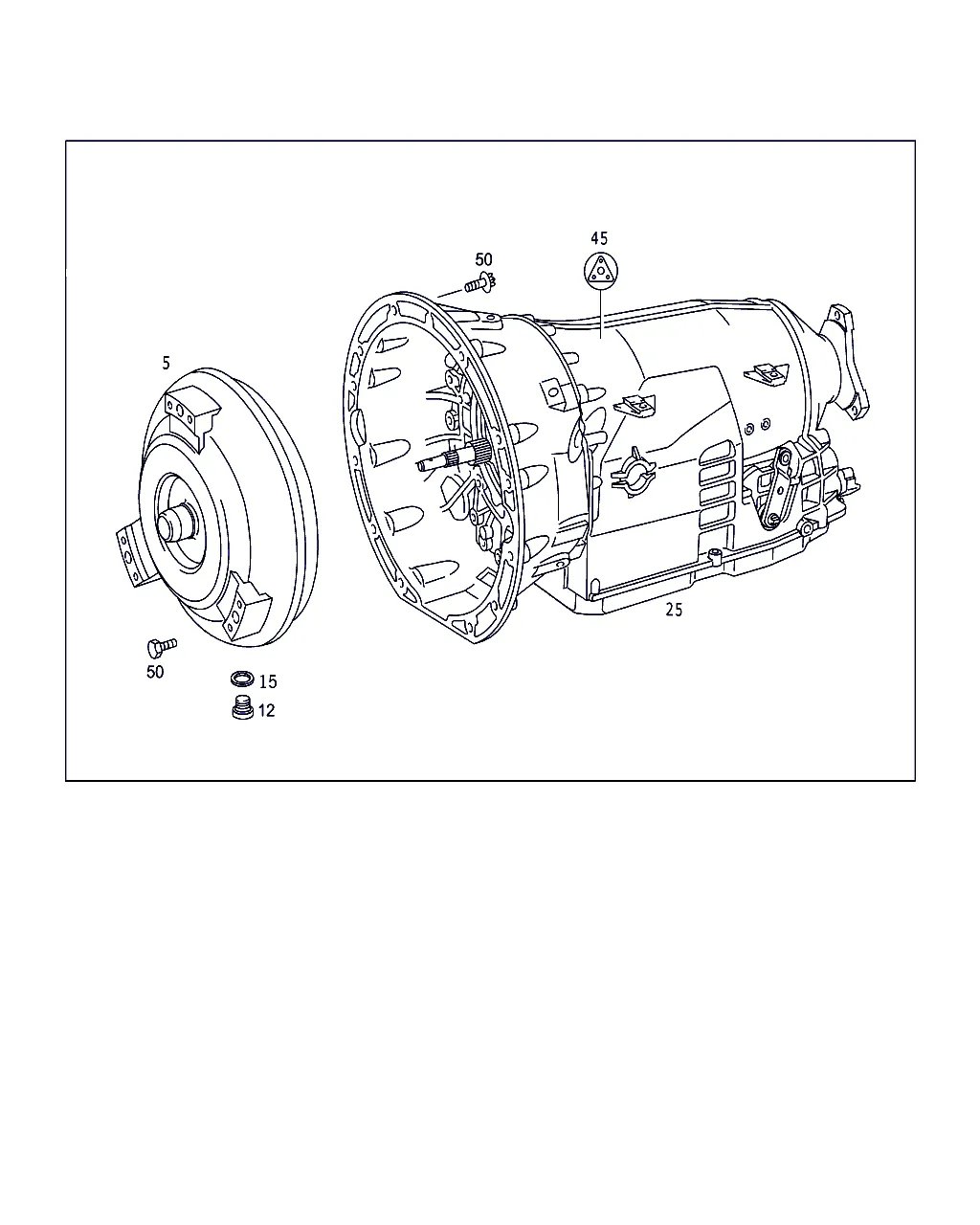 45
50
5
25
50
15
12