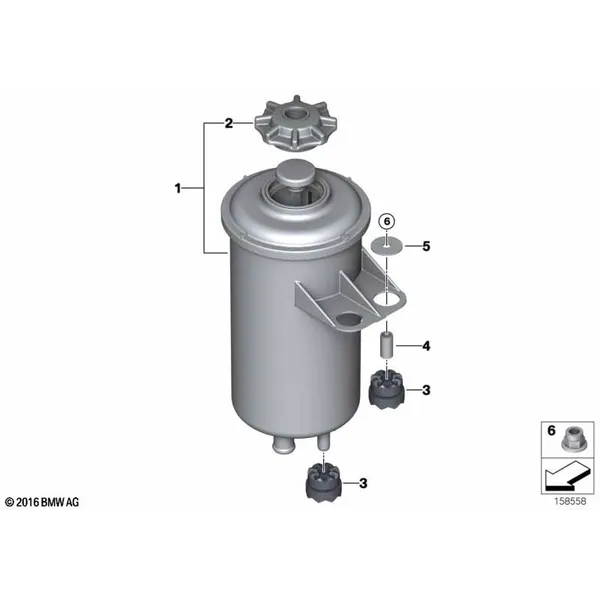 2
1
6
5
4
3
3
6
© 2016 BMW AG
158558