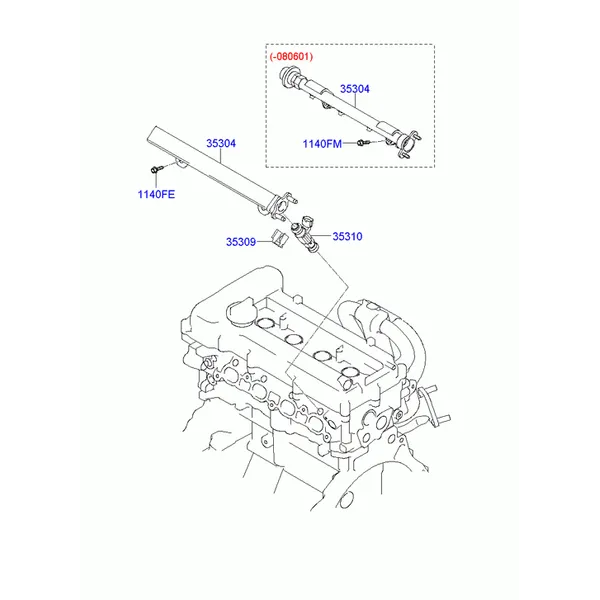 (-080601)
35304
1140FM
35304
1140FE
35309
35310