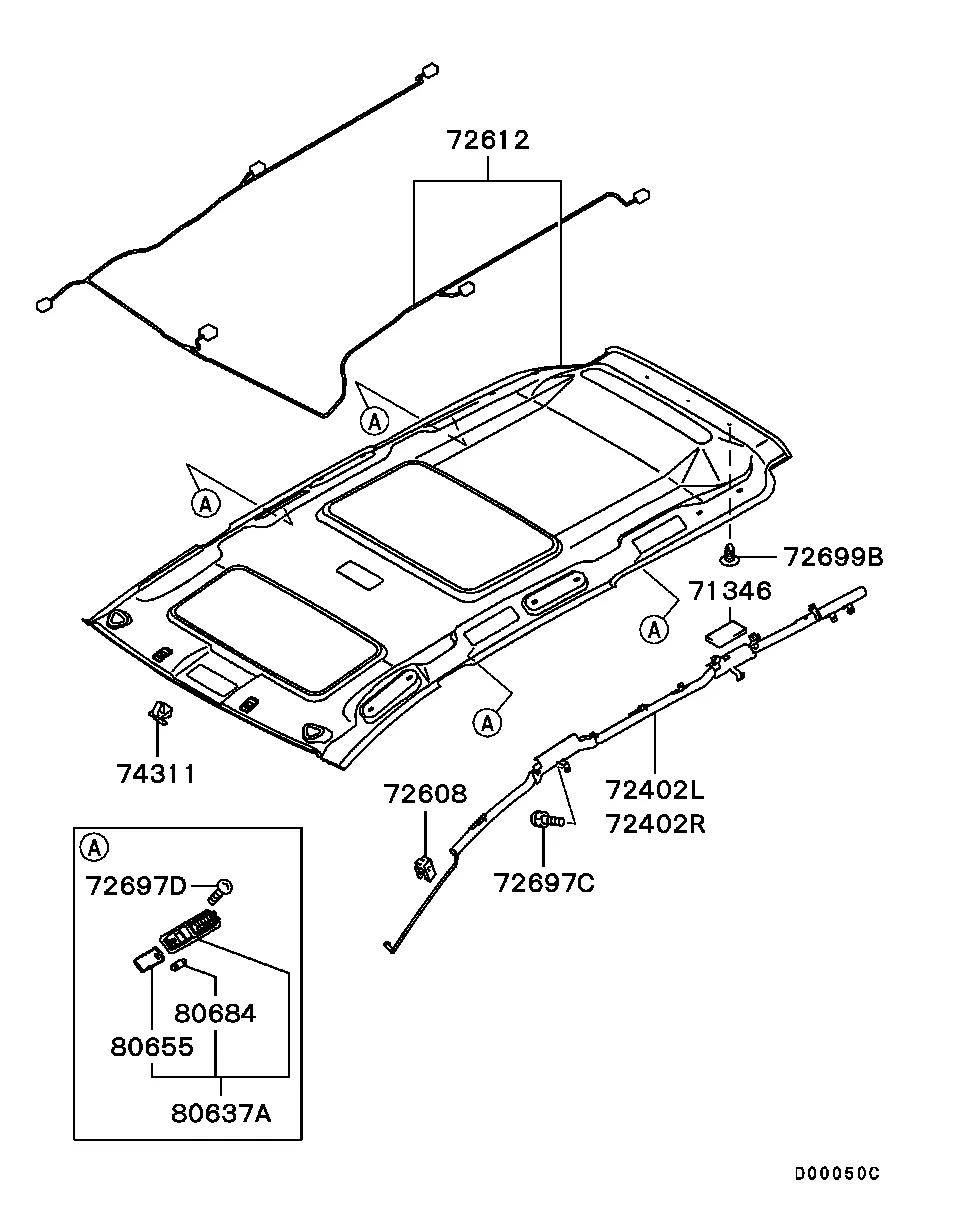 72612

A

A

72699B

71346

A

A

74311

72608

72402L
72402R

72697C

A

72697D

80684

80655

80637A

D00050C