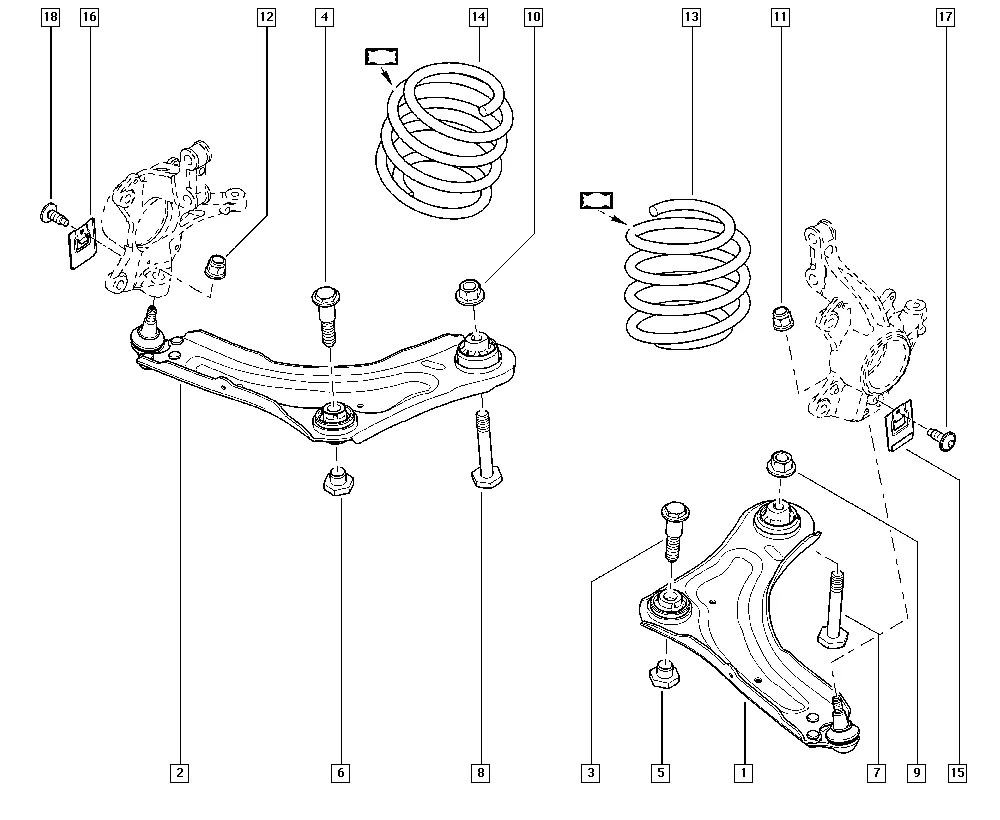 18 16 12 4 14 10 13 11 17

2 6 8 3 5 1 7 9 15