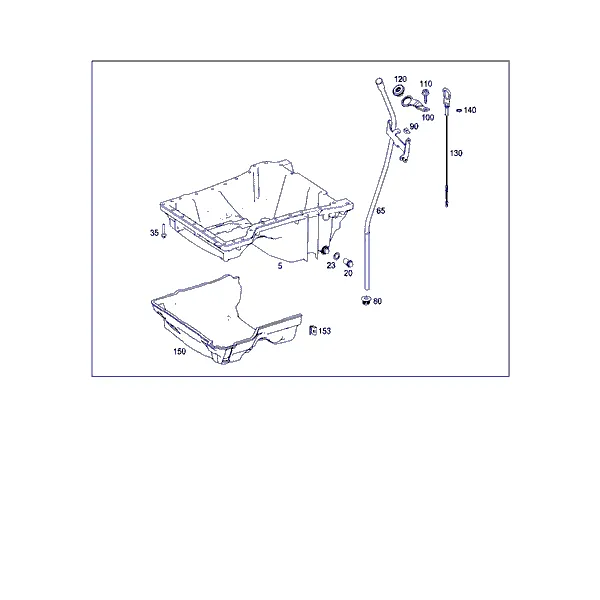 120
110
140
100
90
130
65
35
5
23
20
80
153
150