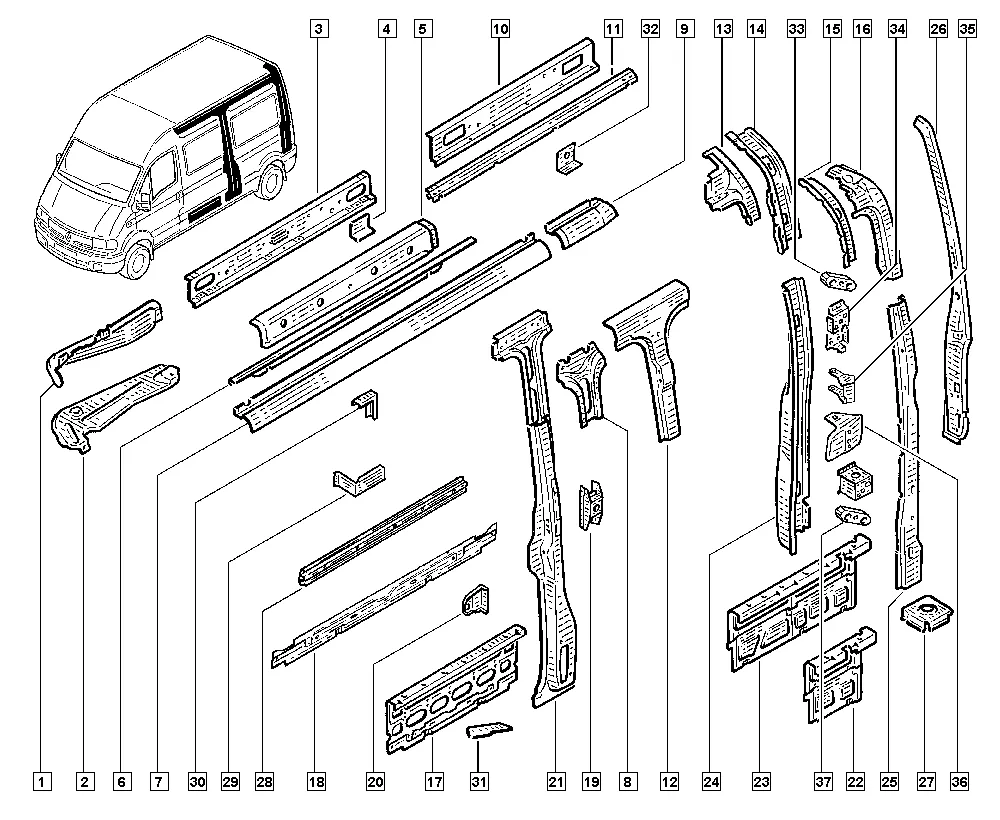 3
4
5
10
11
32
9
13
14
33
15
16
34
26
35

1
2
6
7
30
29
28
18
20
17
31
21
19
8
12
24
23
37
22
25
27
36