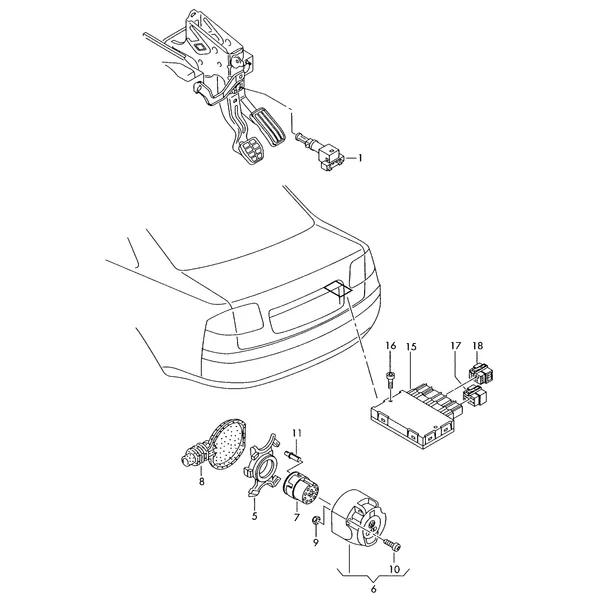 1
16
15
17
18
11
8
5
7
9
10
6