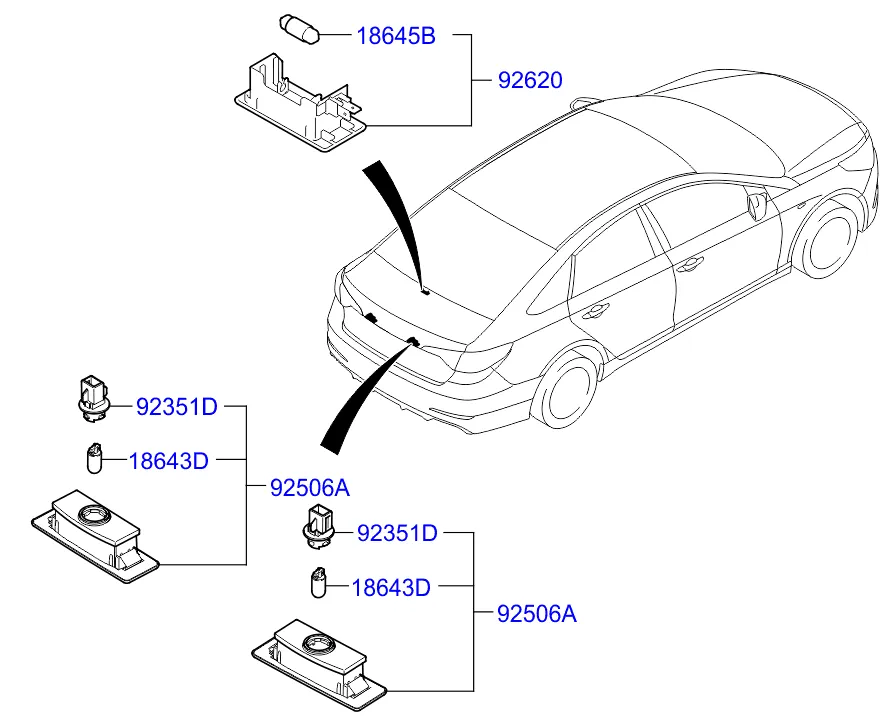 18645B
92620
92351D
18643D
92506A
92351D
18643D
92506A