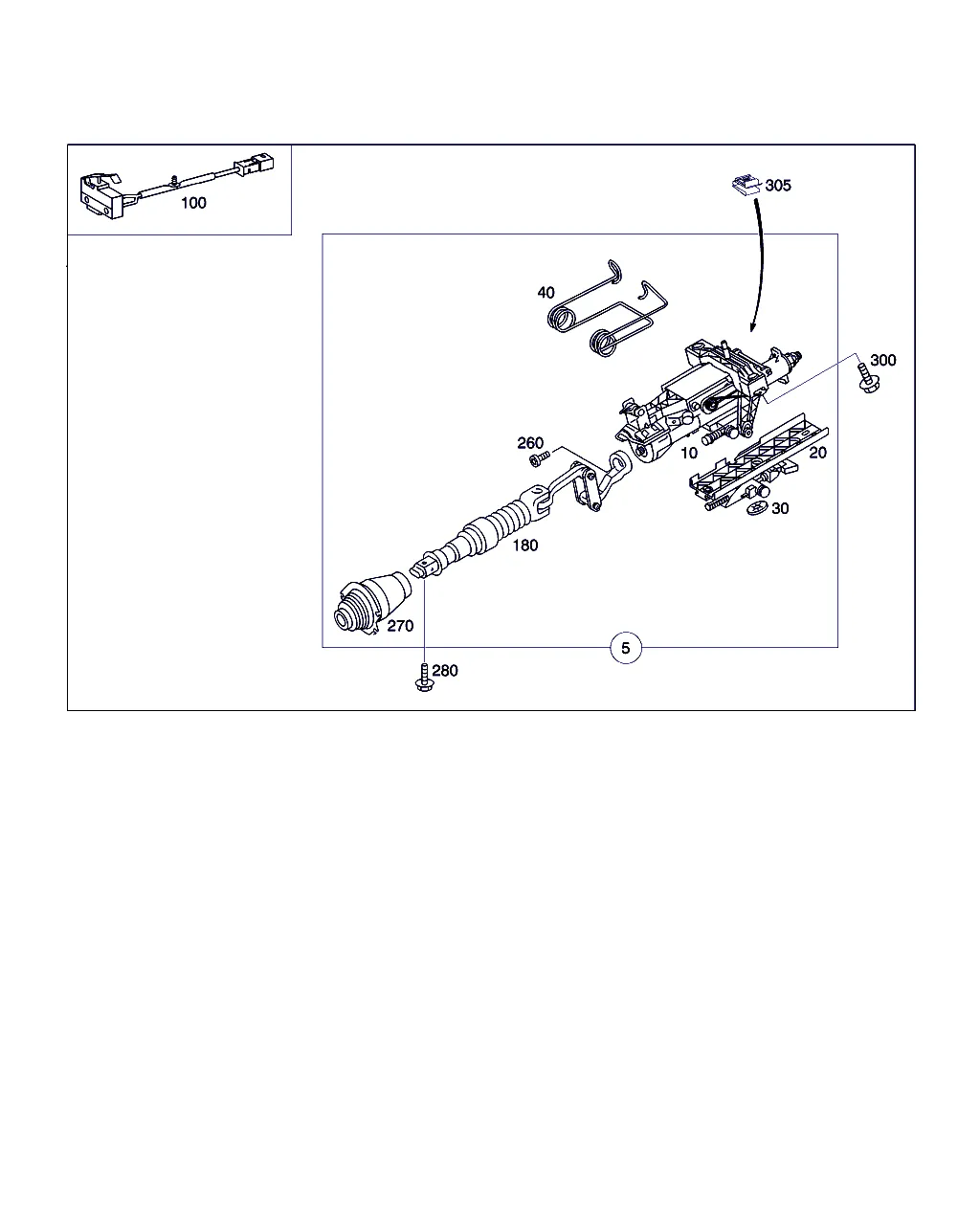 100

305

40

300

260

10

20

30

180

270

5

280