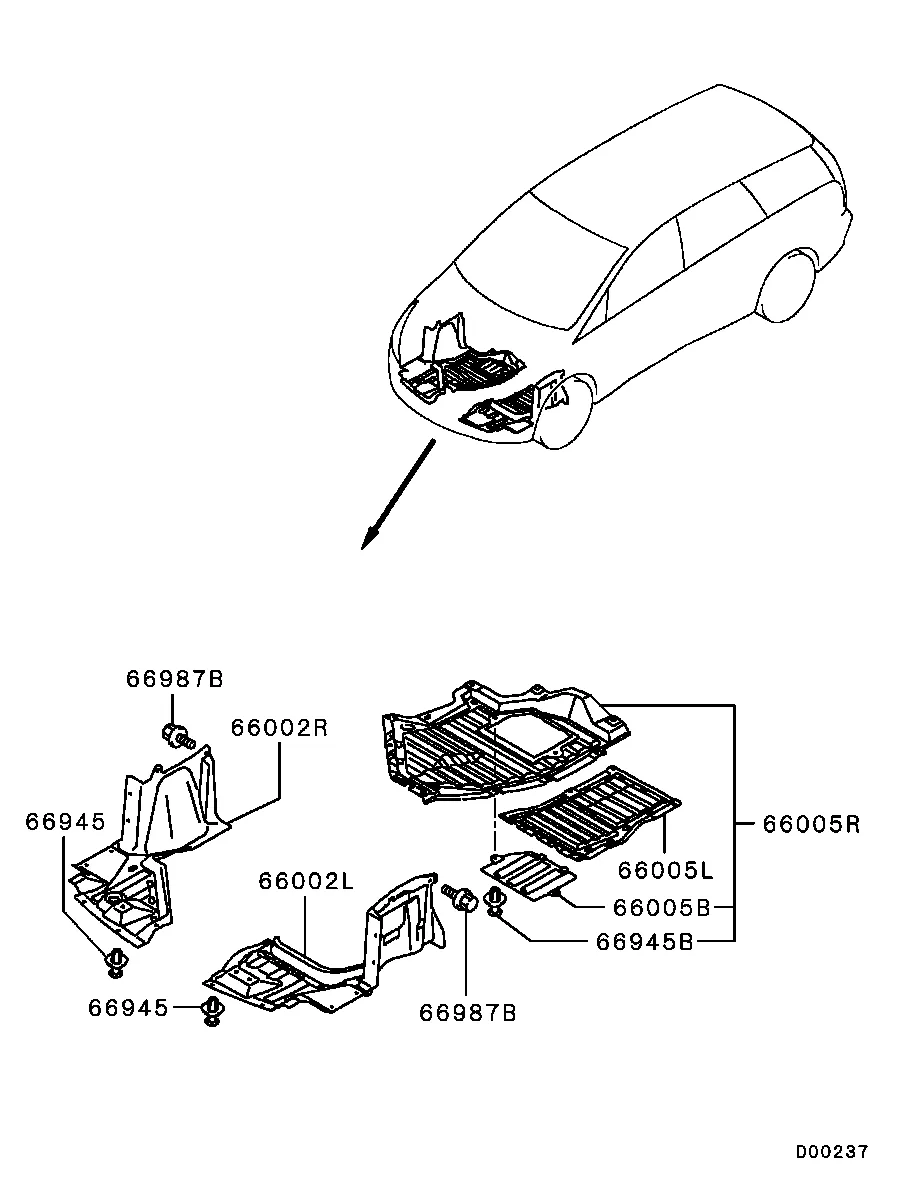 66987B

66002R

66945

66005R

66005L

66002L

66005B

66945B

66945

66987B

D00237