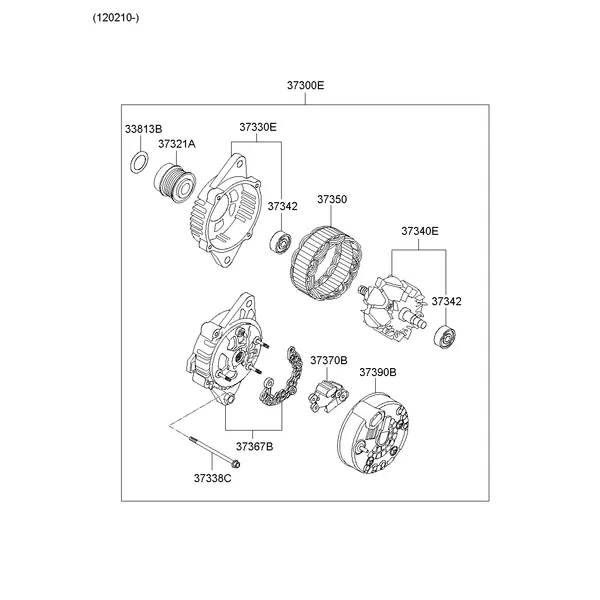 (120210-)

37300E

33813B
37321A
37330E
37342
37350
37340E
37342
37370B
37390B
37367B
37338C