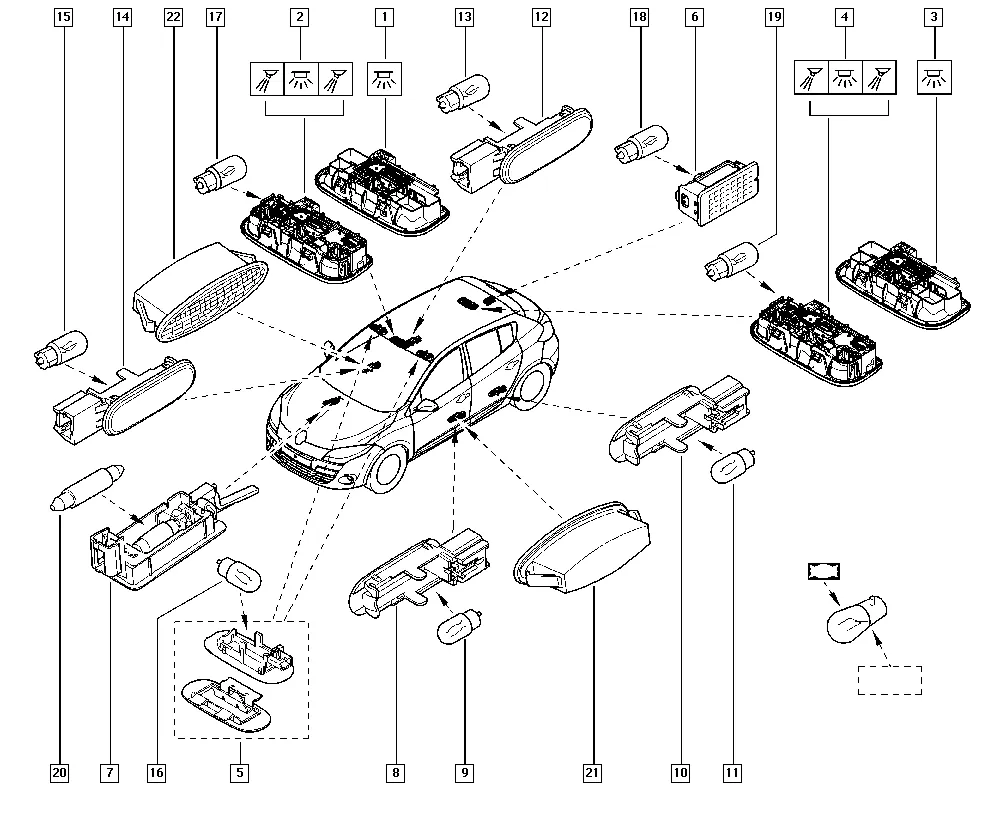 15 14 22 17 2 1 13 12 18 6 19 4 3

20 7 16 5 8 9 21 10 11