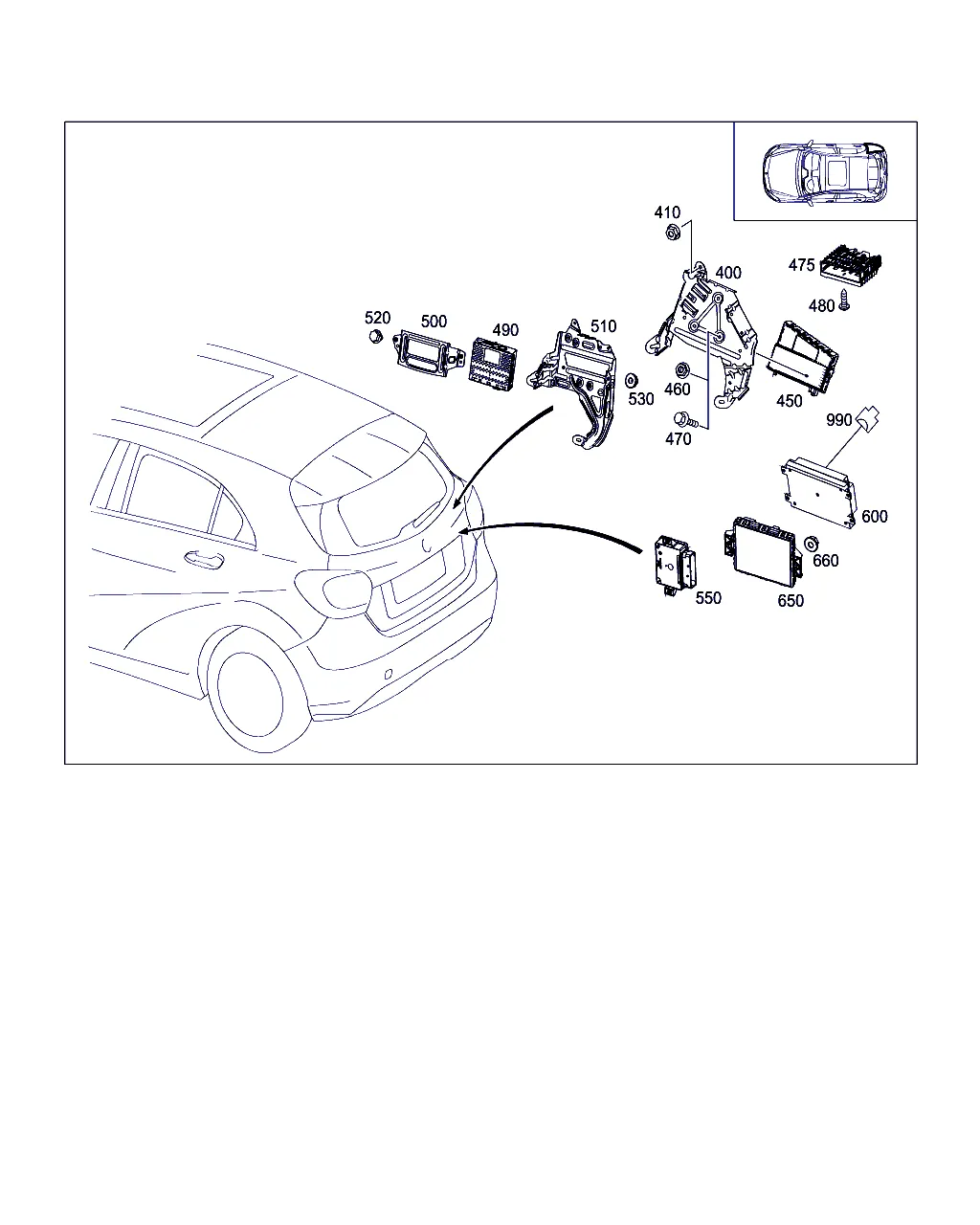 410
400
475
480
520
500
490
510
530
460
450
470
990
600
660
550
650