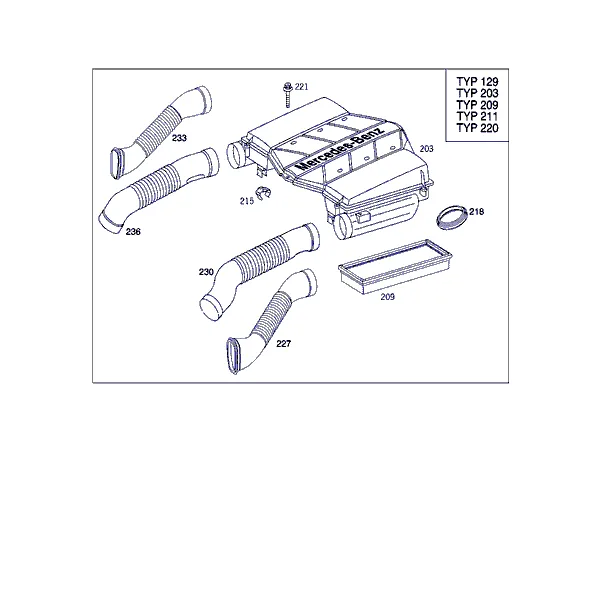 TYP 129
TYP 203
TYP 209
TYP 211
TYP 220

221
233
Mercedes-Benz
203
236
215
218
230
209
227