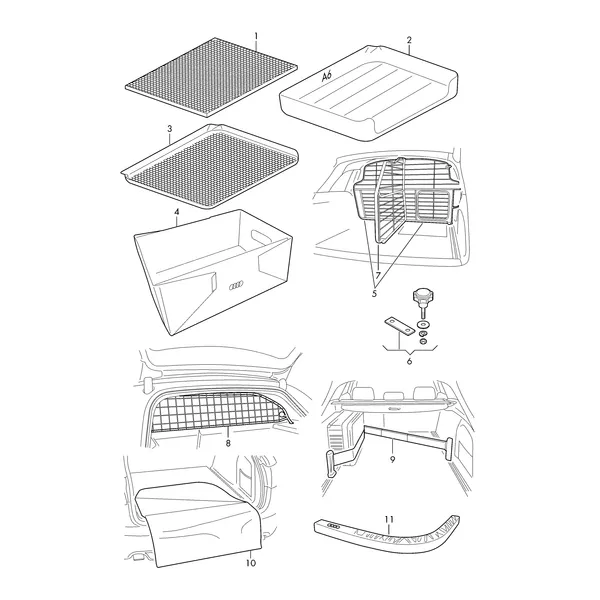 1
2
A6
3
4
7
5
6
8
9
10
11