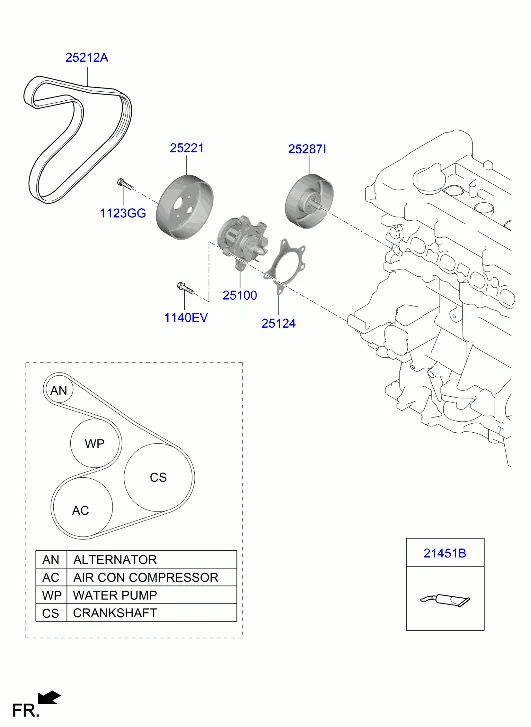 25212A

25221

25287I

1123GG

25100

1140EV

25124

AN

WP

CS

AC

| AN | ALTERNATOR |
|---|---|
| AC | AIR CON COMPRESSOR |
| WP | WATER PUMP |
| CS | CRANKSHAFT |

21451B

FR.