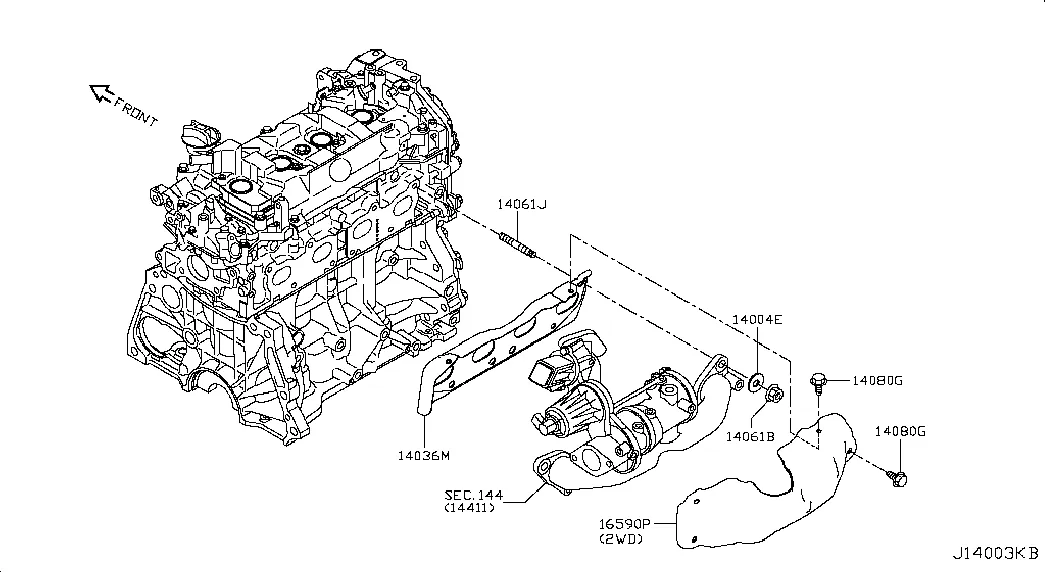 FRONT

14061J

14004E

14080G

14061B

14080G

14036M

SEC.144
(14411)

16590P
(2WD)

J14003KB