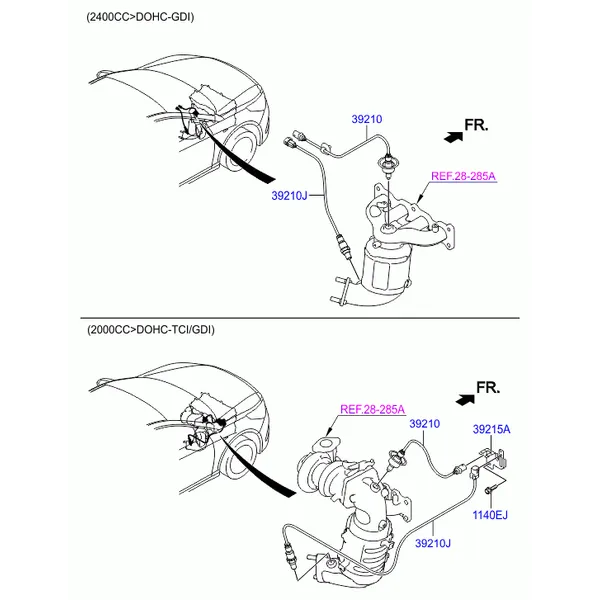 (2400CC>DOHC-GDI)

39210

FR.

REF.28-285A

39210J

(2000CC>DOHC-TCI/GDI)

FR.

REF.28-285A

39210

39215A

1140EJ

39210J