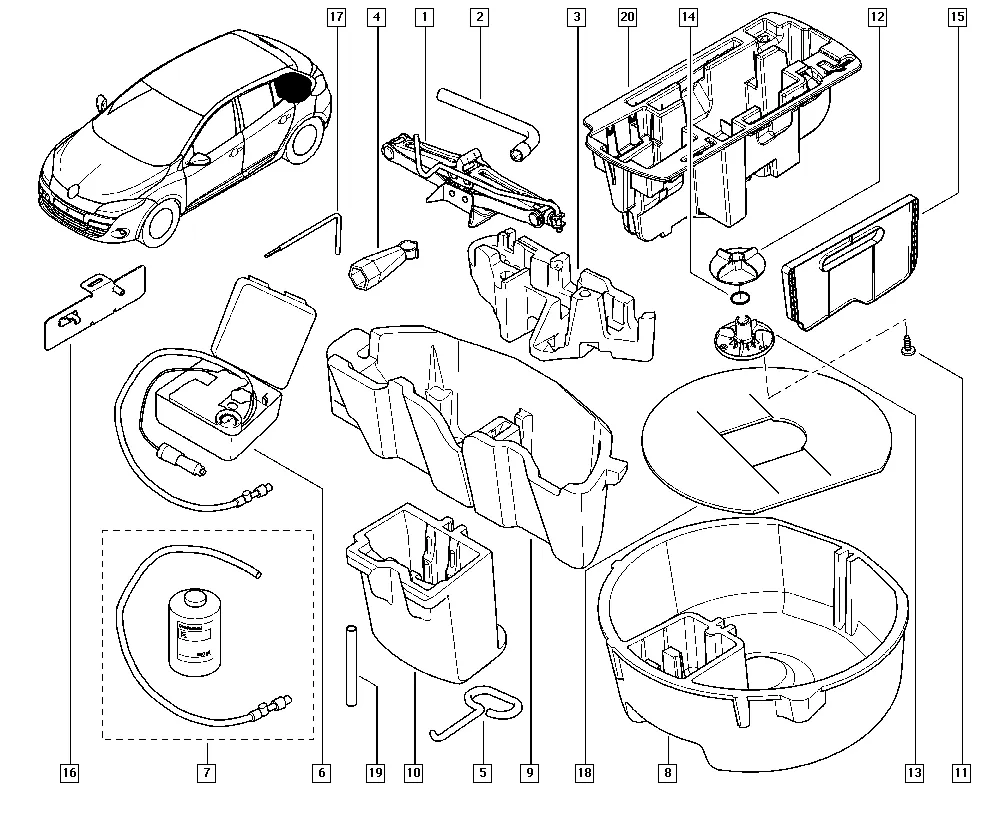 17
4
1
2
3
20
14
12
15
16
7
6
19
10
5
9
18
8
13
11