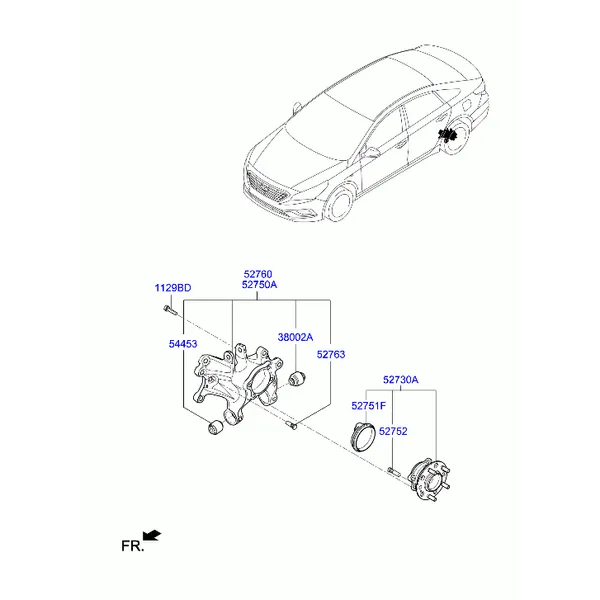 52760
52750A

1129BD

54453

38002A

52763

52730A

52751F

52752

FR.