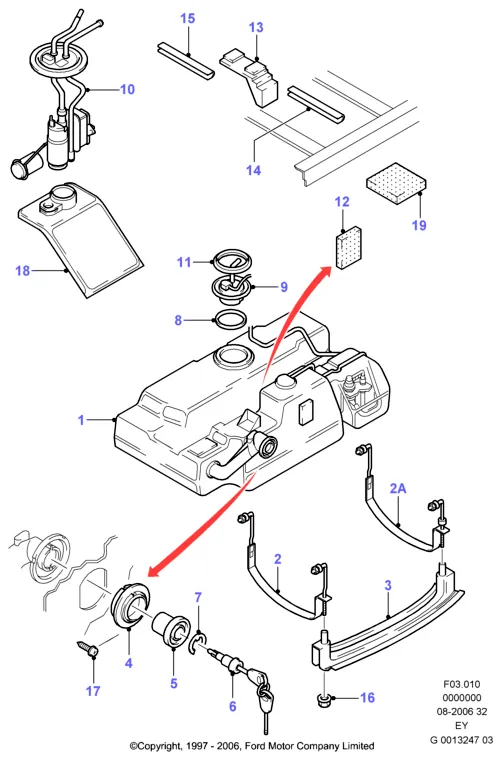 15
13
10
14
12
19
18
11
9
8
1
2A
2
3
7
4
5
17
6
16

F03.010
0000000
08-2006 32
EY
G 0013247 03

©Copyright, 1997 - 2006, Ford Motor Company Limited